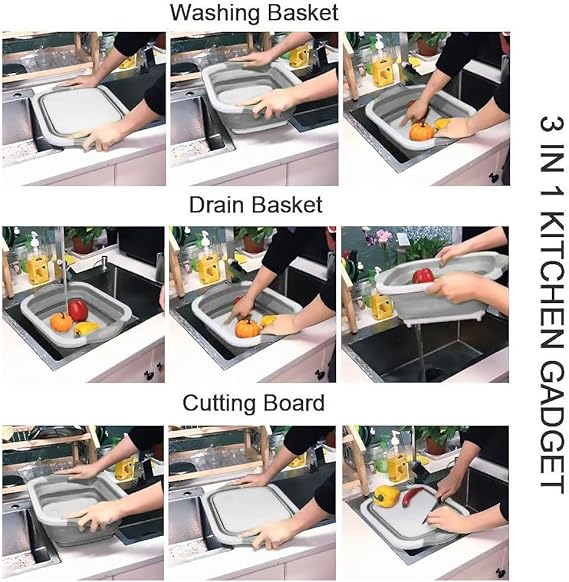 Washing Basket

Drain Basket

Cutting Board

3 IN 1 KITCHEN GADGET